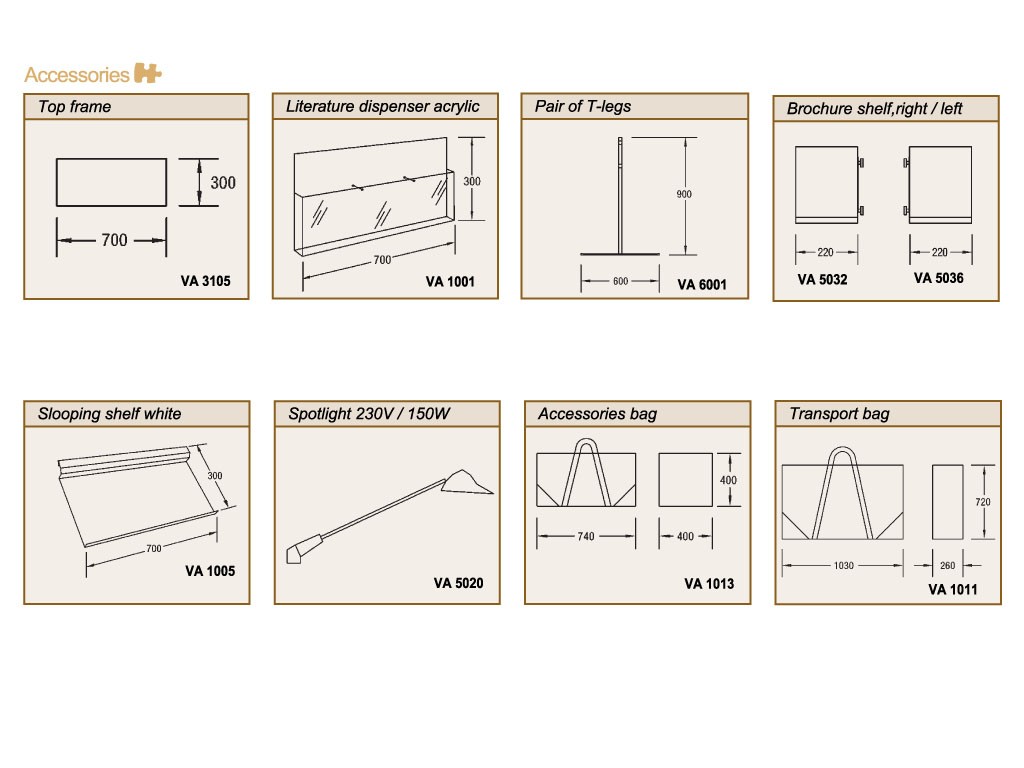 Accessories

Top frame

300

700

VA 3105

Literature dispenser acrylic

300

700

VA 1001

Pair of T-legs

900

600

VA 6001

Brochure shelf,right / left

220

220

VA 5032

VA 5036

Slooping shelf white

300

700

VA 1005

Spotlight 230V / 150W

VA 5020

Accessories bag

400

740

400

VA 1013

Transport bag

720

1030

260

VA 1011