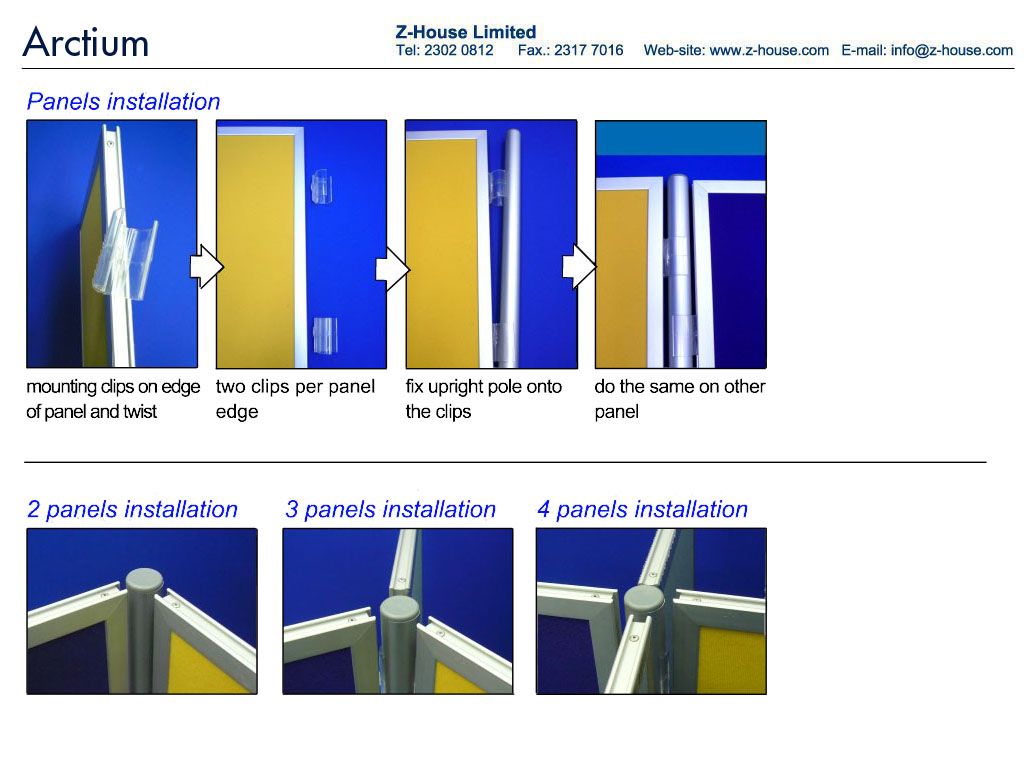 Arctium

Z-House Limited
Tel: 2302 0812 Fax.: 2317 7016 Web-site: www.z-house.com E-mail: info@z-house.com

Panels installation

mounting clips on edge of panel and twist

two clips per panel edge

fix upright pole onto the clips

do the same on other panel

2 panels installation

3 panels installation

4 panels installation