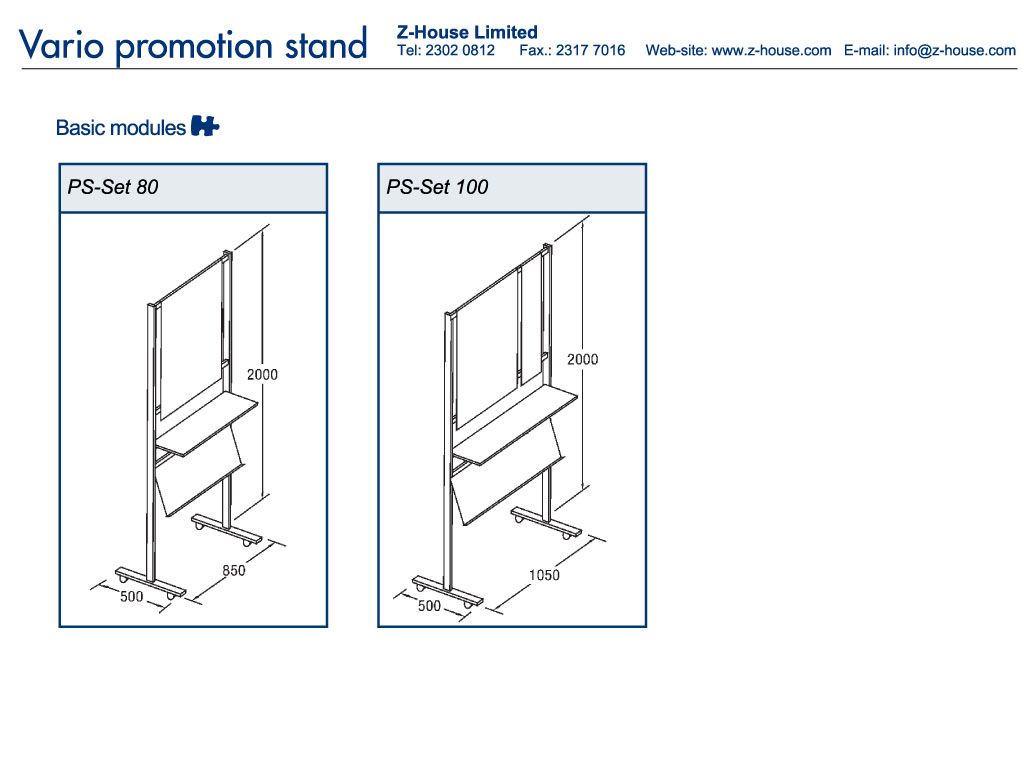 Vario promotion stand

Z-House Limited
Tel: 2302 0812 Fax.: 2317 7016 Web-site: www.z-house.com E-mail: info@z-house.com

Basic modules

PS-Set 80

2000
850
500

PS-Set 100

2000
1050
500